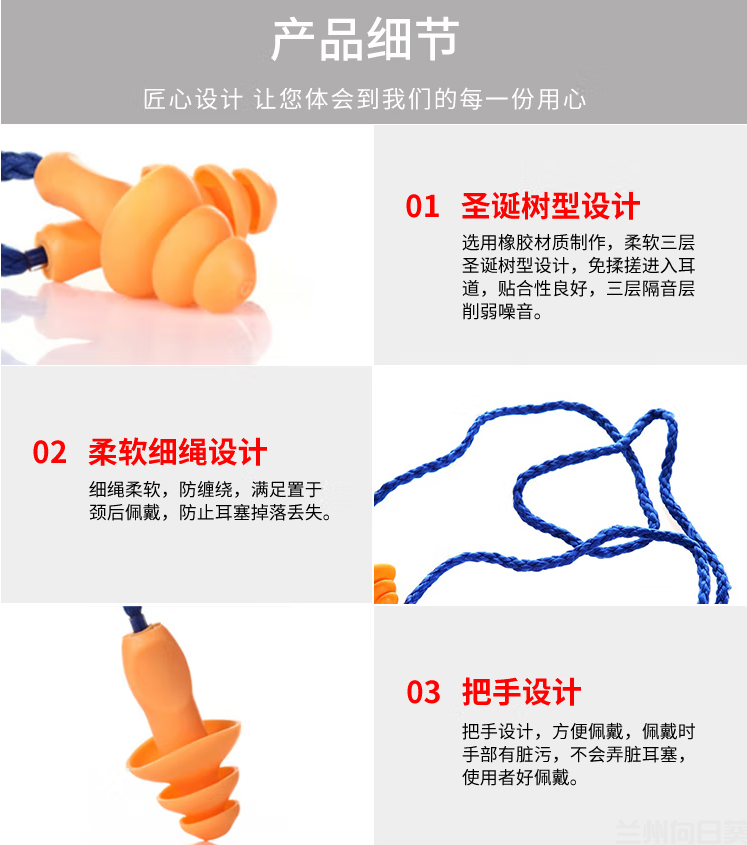 产品细节

匠心设计 让您体会到我们的每一份用心

01 圣诞树型设计

选用橡胶材质制作，柔软三层圣诞树型设计，免揉搓进入耳道，贴合性良好，三层隔音层削弱噪音。

02 柔软细绳设计

细绳柔软，防缠绕，满足置于颈后佩戴，防止耳塞掉落丢失。

03 把手设计

把手设计，方便佩戴，佩戴时手部有脏污，不会弄脏耳塞，使用者好佩戴。

兰州向日葵